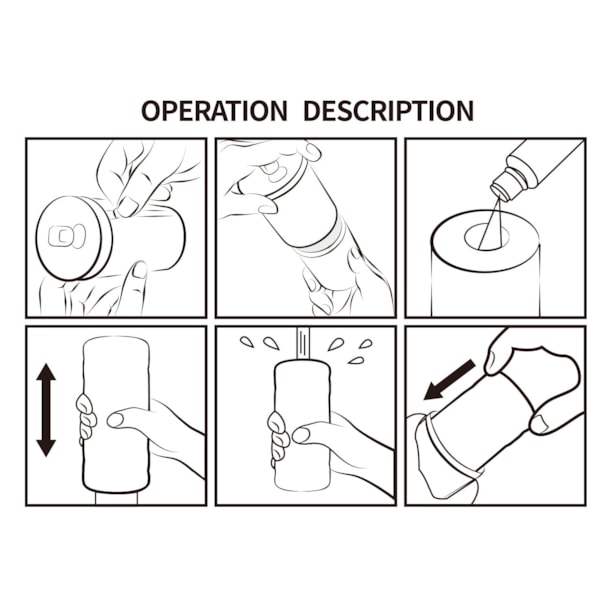 OPERATION DESCRIPTION