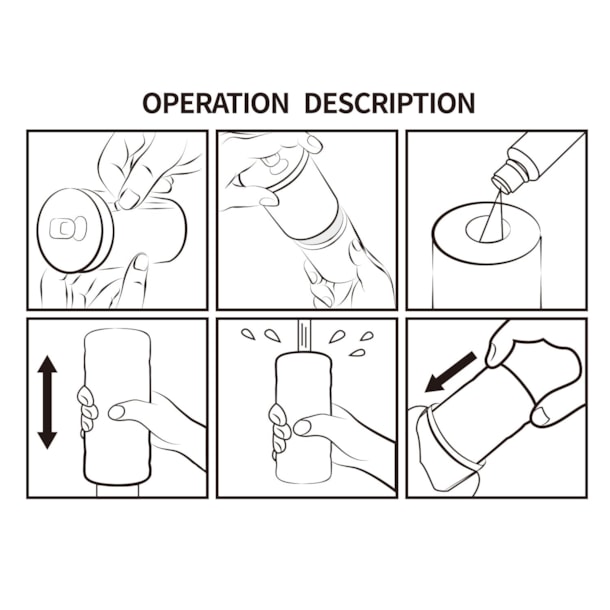 OPERATION DESCRIPTION